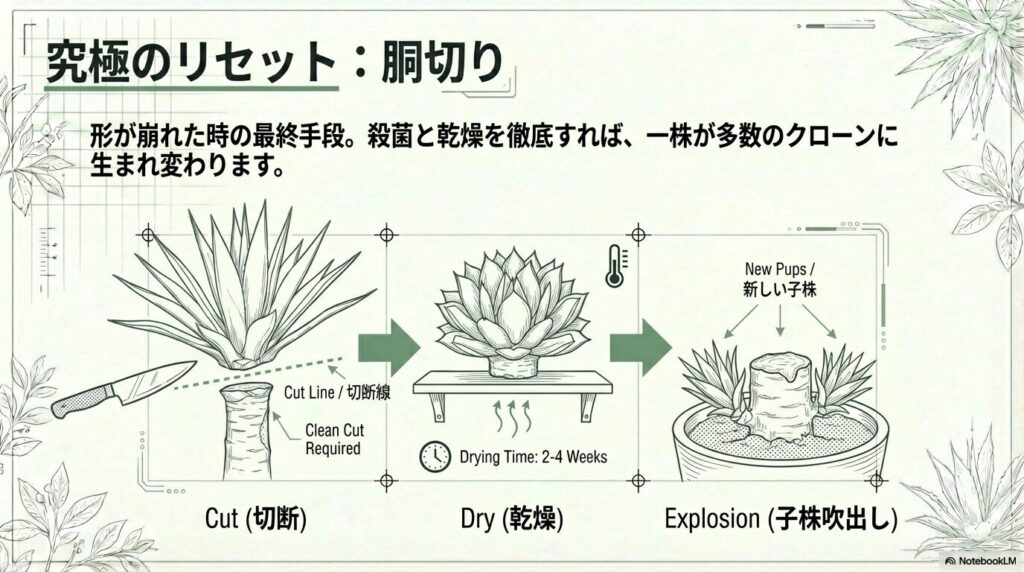 究極のリセット：胴切り

形が崩れた時の最終手段。殺菌と乾燥を徹底すれば、一株が多数のクローンに生まれ変わります。

Cut Line / 切断線

Clean Cut Required

Cut (切断)

Drying Time: 2-4 Weeks

Dry (乾燥)

New Pups / 新しい子株

Explosion (子株吹出し)

NotebookLM