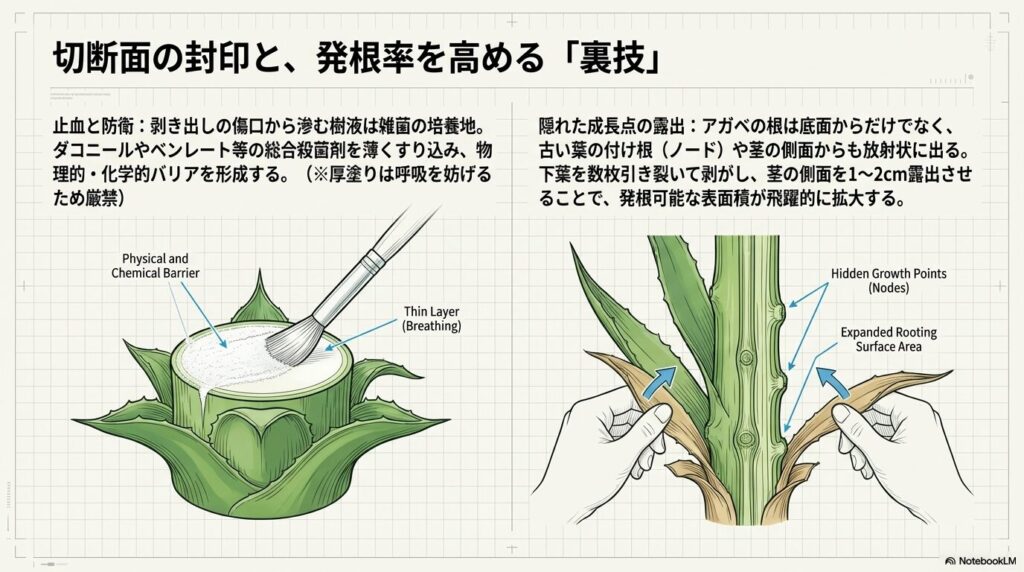 切断面の封印と、発根率を高める「裏技」

止血と防衛：剥き出しの傷口から滲む樹液は雑菌の培養地。ダコニールやベンレート等の総合殺菌剤を薄くすり込み、物理的・化学的バリアを形成する。（※厚塗りは呼吸を妨げるため厳禁）

Physical and Chemical Barrier

Thin Layer (Breathing)

隠れた成長点の露出：アガベの根は底面からだけでなく、古い葉の付け根（ノード）や茎の側面からも放射状に出る。下葉を数枚引き裂いて剥がし、茎の側面を1〜2cm露出させることで、発根可能な表面積が飛躍的に拡大する。

Hidden Growth Points (Nodes)

Expanded Rooting Surface Area

NotebookLM