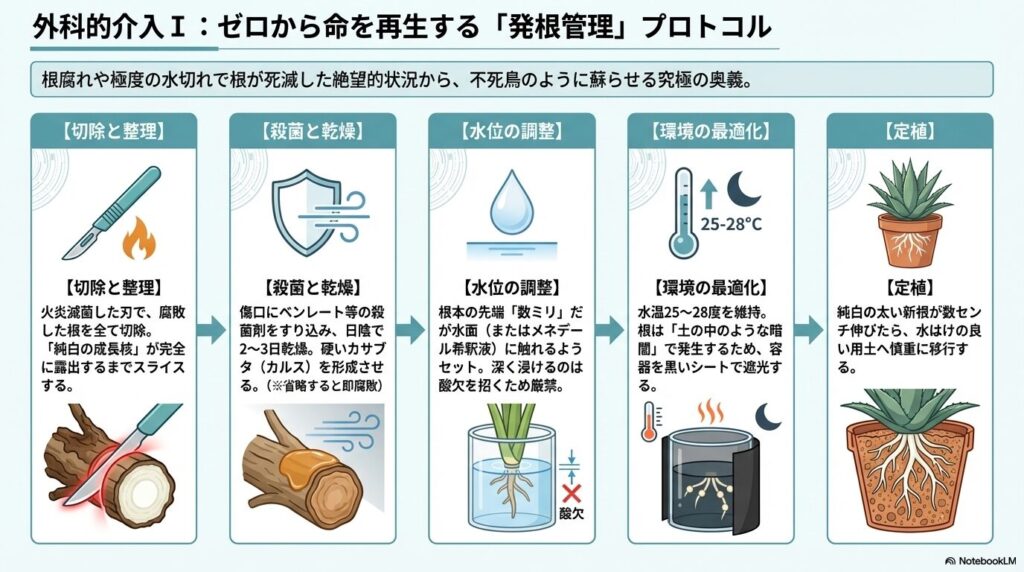 外科的介入Ⅰ：ゼロから命を再生する「発根管理」プロトコル

根腐れや極度の水切れで根が死滅した絶望的状況から、不死鳥のように蘇らせる究極の奥義。

【切除と整理】

【切除と整理】
火炎滅菌した刃で、腐敗した根を全て切除。「純白の成長核」が完全に露出するまでスライスする。

【殺菌と乾燥】

【殺菌と乾燥】
傷口にベンレート等の殺菌剤をすり込み、日陰で2〜3日乾燥。硬いカサブタ（カルス）を形成させる。（※省略すると即腐敗）

【水位の調整】

【水位の調整】
根本の先端「数ミリ」だが水面（またはメネデール希釈液）に触れるようセット。深く浸けるのは酸欠を招くため厳禁。

酸欠

【環境の最適化】

25-28°C

【環境の最適化】
水温25〜28度を維持。根は「土の中のような暗闇」で発生するため、容器を黒いシートで遮光する。

【定植】

【定植】
純白の太い新根が数センチ伸びたら、水はけの良い用土へ慎重に移行する。

NotebookLM