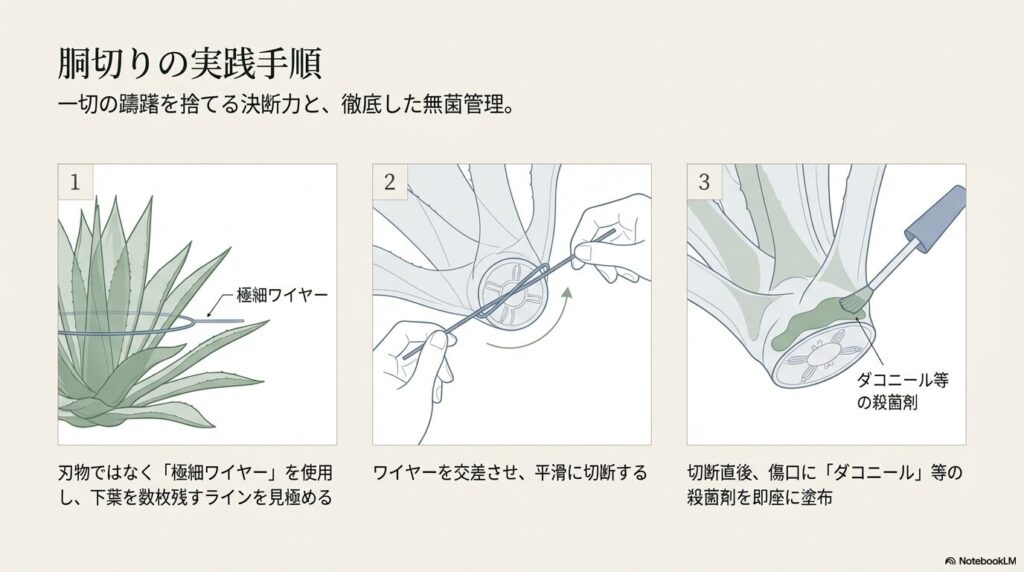 胴切りの実践手順

一切の躊躇を捨てる決断力と、徹底した無菌管理。

1

極細ワイヤー

刃物ではなく「極細ワイヤー」を使用し、下葉を数枚残すラインを見極める

2

ワイヤーを交差させ、平滑に切断する

3

ダコニール等の殺菌剤

切断直後、傷口に「ダコニール」等の殺菌剤を即座に塗布

NotebookLM